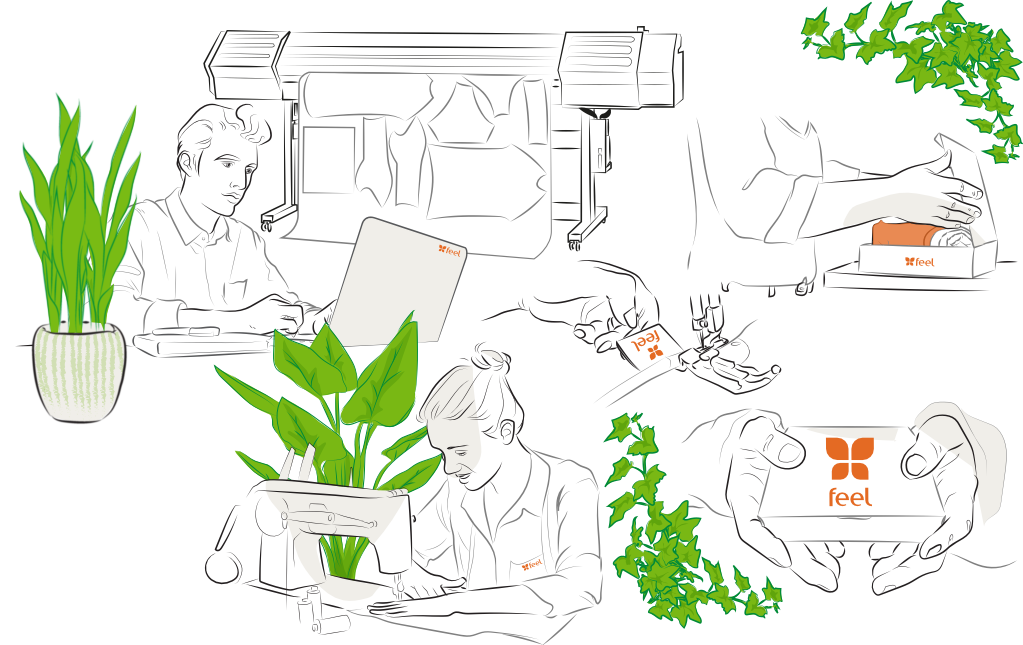 feel

feel

feel

feel

feel